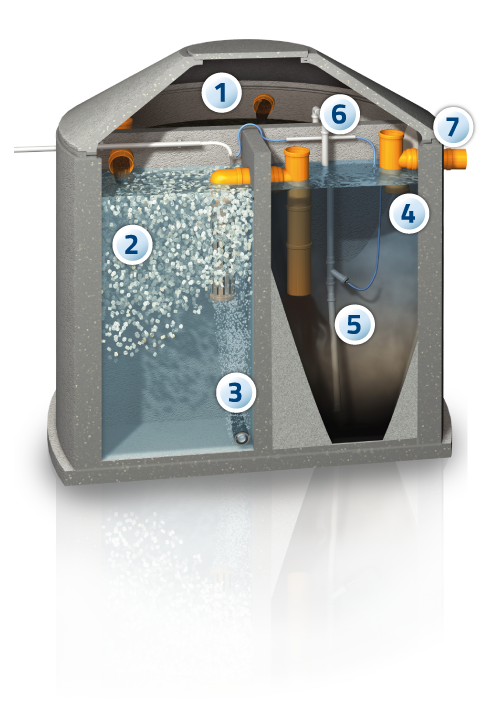 1
6
7
2
4
5
3